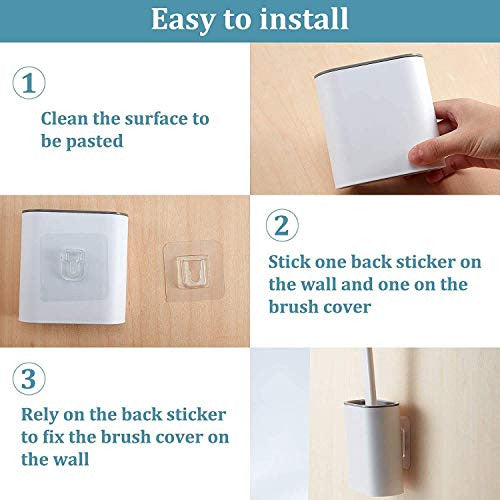 Easy to install

1

Clean the surface to be pasted

2

Stick one back sticker on the wall and one on the brush cover

3

Rely on the back sticker to fix the brush cover on the wall