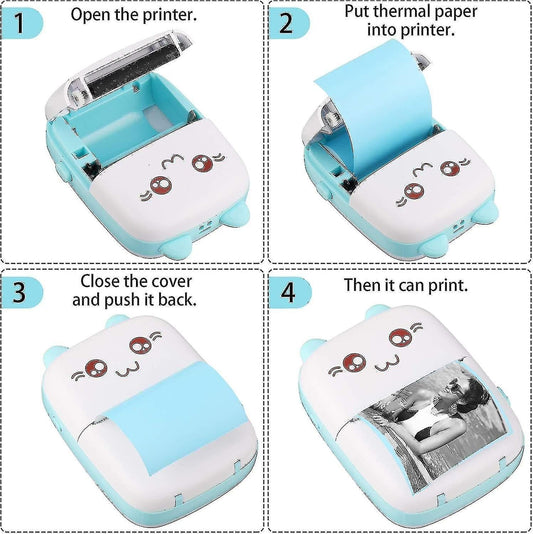 1 Open the printer.

2 Put thermal paper into printer.

3 Close the cover and push it back.

4 Then it can print.