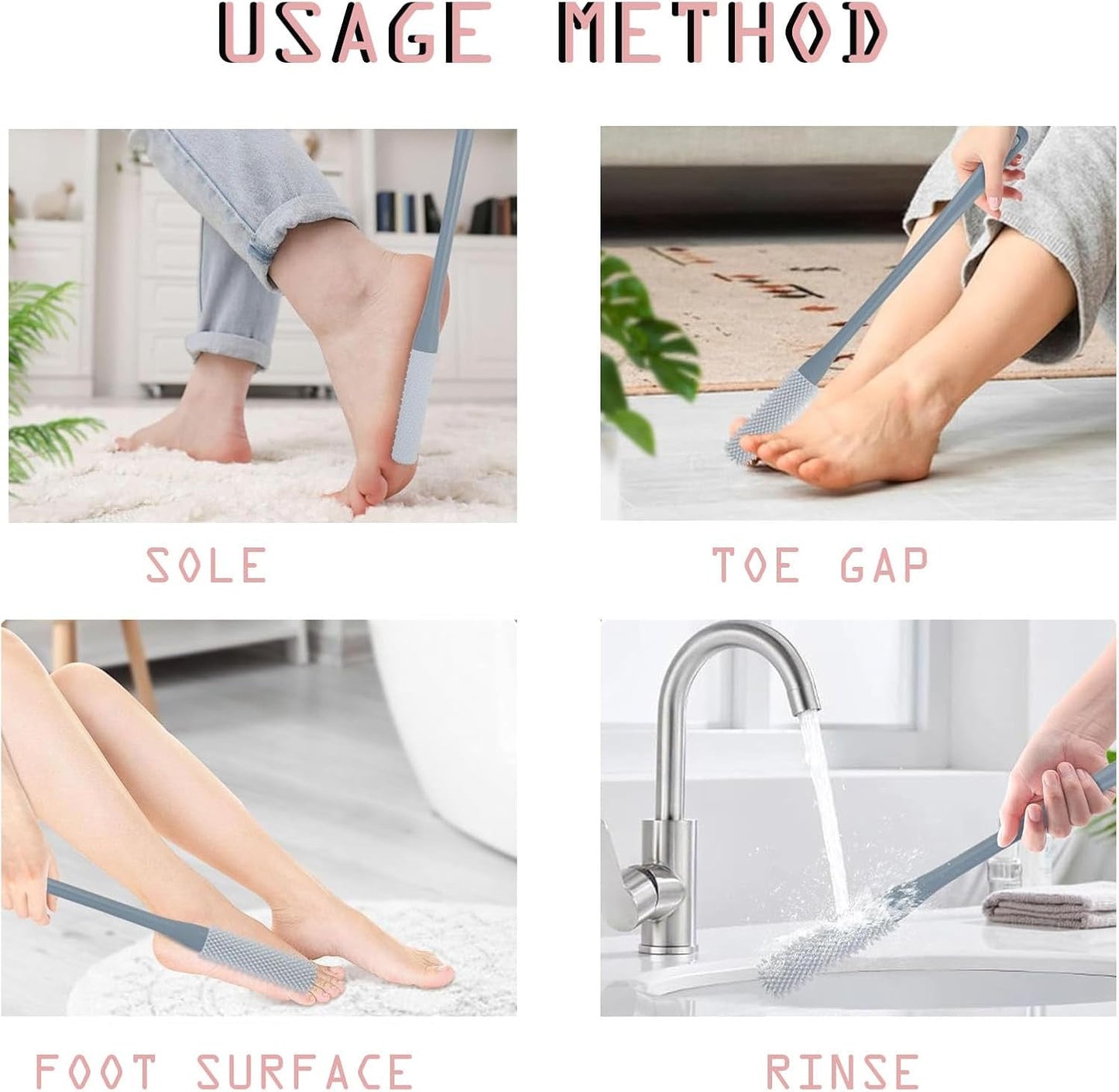 USAGE METHOD

SOLE

TOE GAP

FOOT SURFACE

RINSE