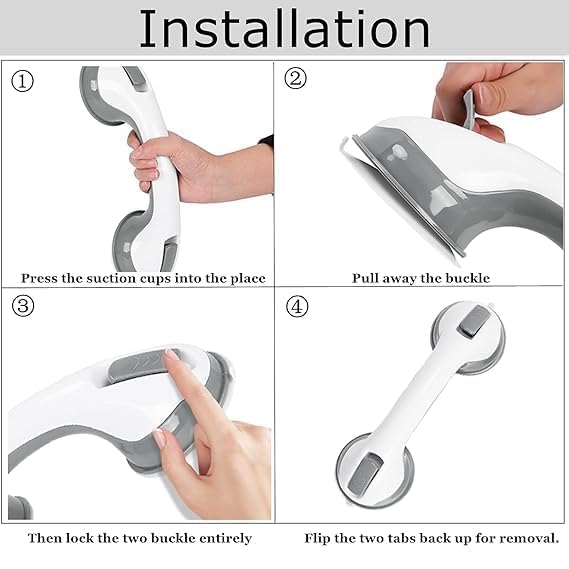 Installation

①

Press the suction cups into the place

②

Pull away the buckle

③

Then lock the two buckle entirely

④

Flip the two tabs back up for removal.