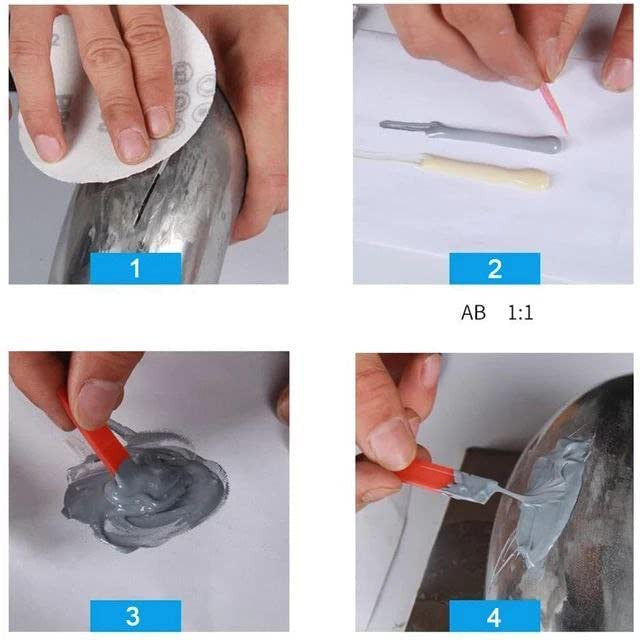 1

2

AB 1:1

3

4