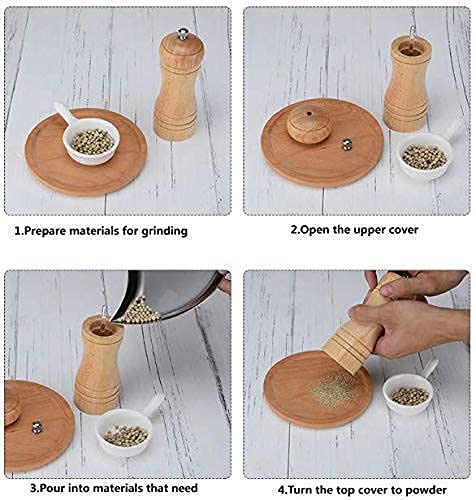 1.Prepare materials for grinding

2.Open the upper cover

3.Pour into materials that need

4.Turn the top cover to powder