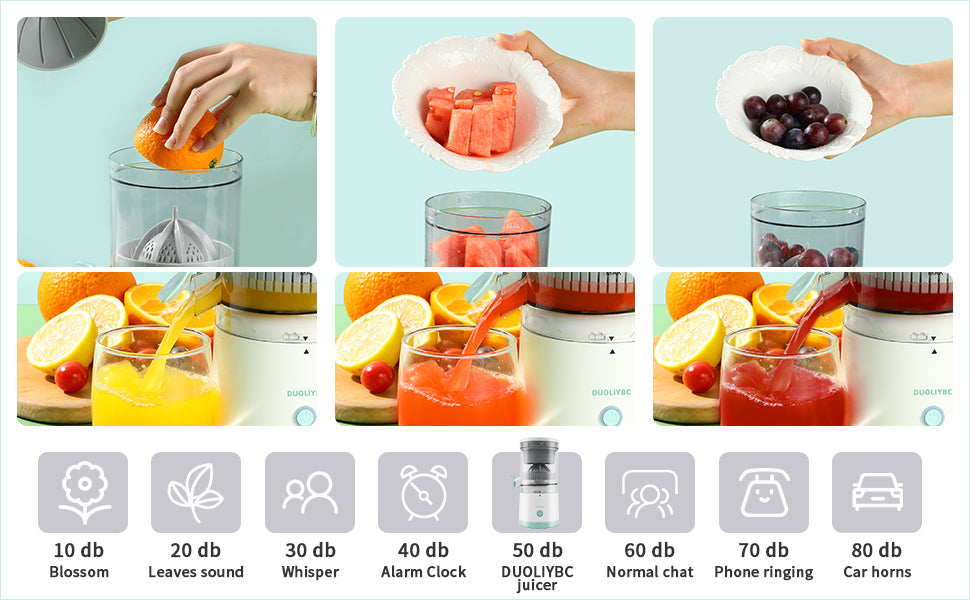 DUOLIYBC

DUOLIYBC

DUOLIYBC

10 db
Blossom

20 db
Leaves sound

30 db
Whisper

40 db
Alarm Clock

50 db
DUOLIYBC juicer

60 db
Normal chat

70 db
Phone ringing

80 db
Car horns