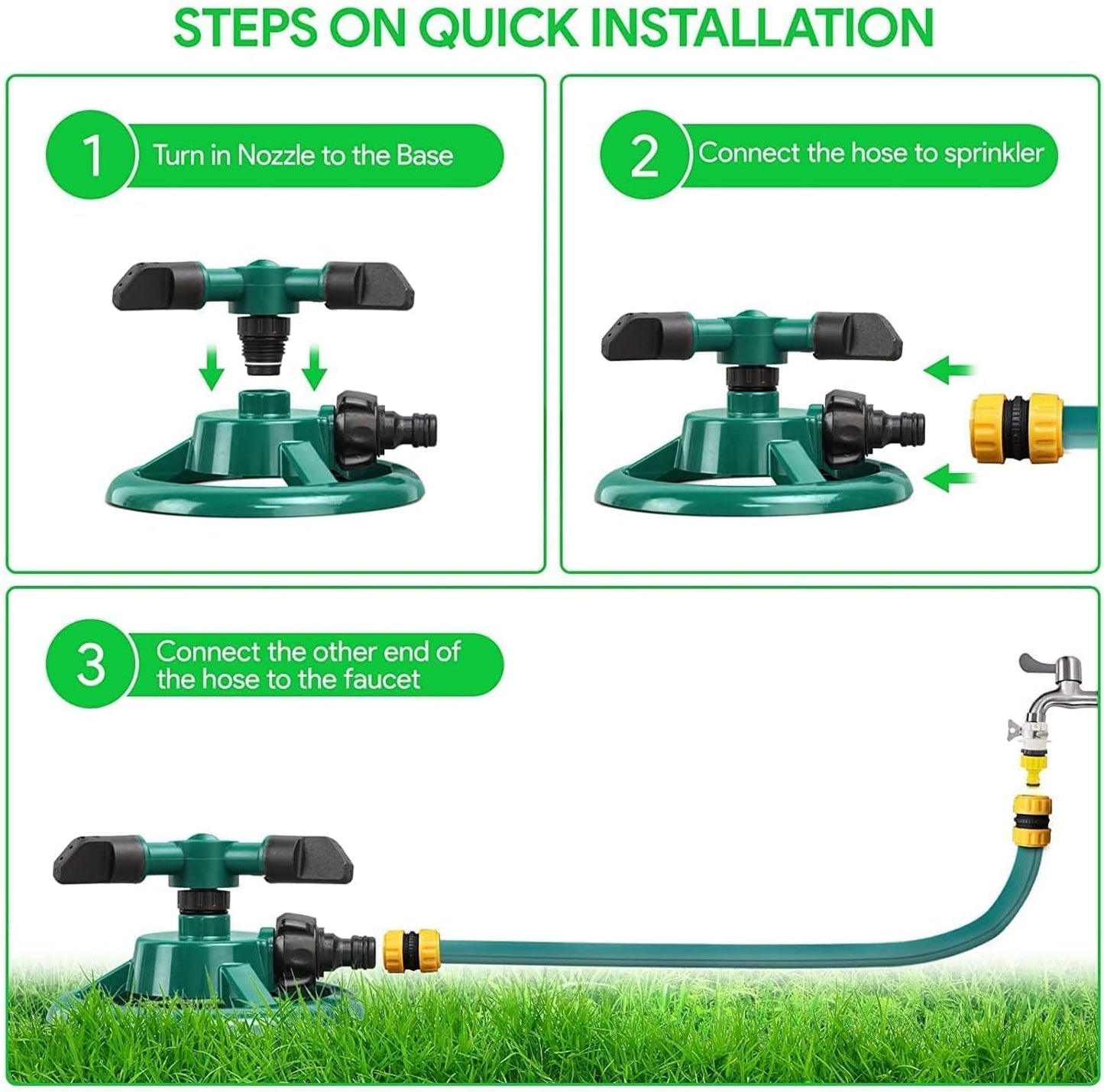 STEPS ON QUICK INSTALLATION

1 Turn in Nozzle to the Base

2 Connect the hose to sprinkler

3 Connect the other end of the hose to the faucet