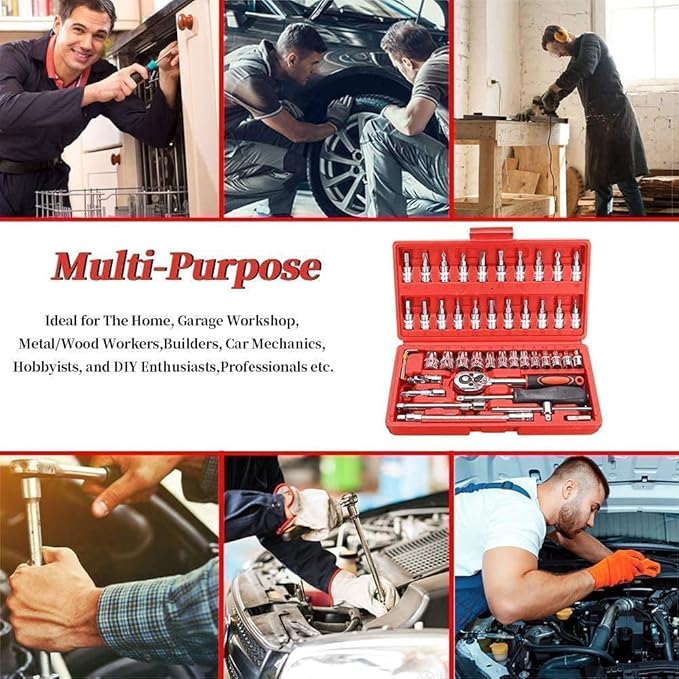 Multi-Purpose

Ideal for The Home, Garage Workshop, Metal/Wood Workers,Builders, Car Mechanics, Hobbyists, and DIY Enthusiasts,Professionals etc.