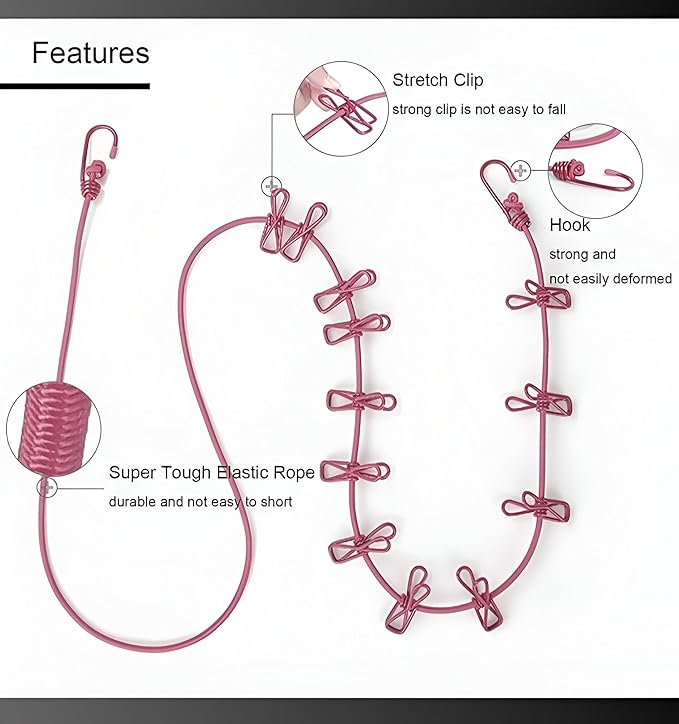 Features

Stretch Clip
strong clip is not easy to fall

Hook
strong and
not easily deformed

Super Tough Elastic Rope
durable and not easy to short