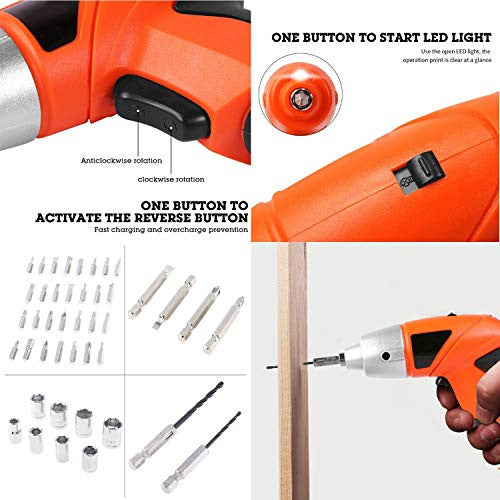 ONE BUTTON TO START LED LIGHT
Use the open LED light, the operation point is clear at a glance

Anticlockwise rotation

clockwise rotation

ONE BUTTON TO ACTIVATE THE REVERSE BUTTON
Fast charging and overcharge prevention