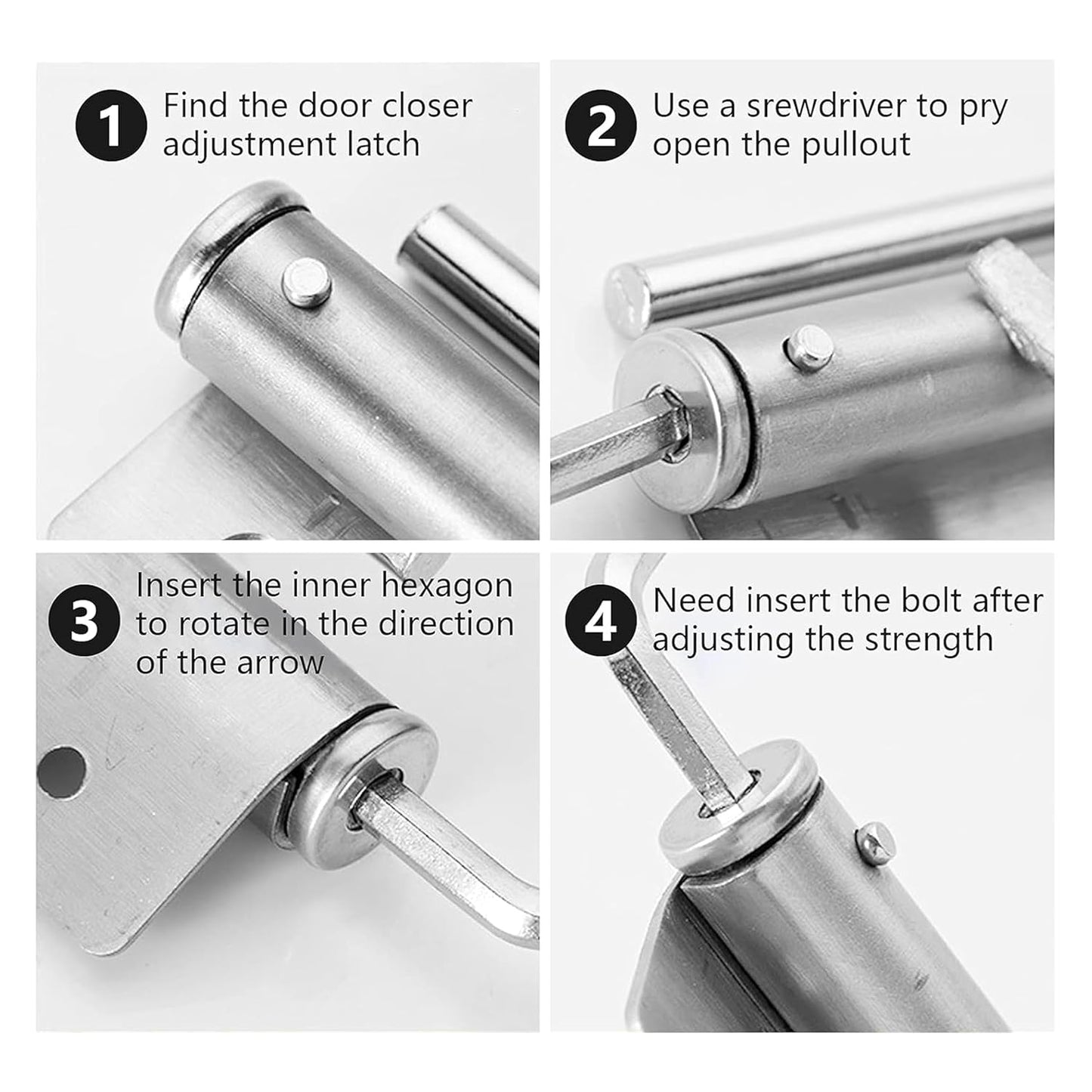 1 Find the door closer adjustment latch

2 Use a srewdriver to pry open the pullout

3 Insert the inner hexagon to rotate in the direction of the arrow

4 Need insert the bolt after adjusting the strength