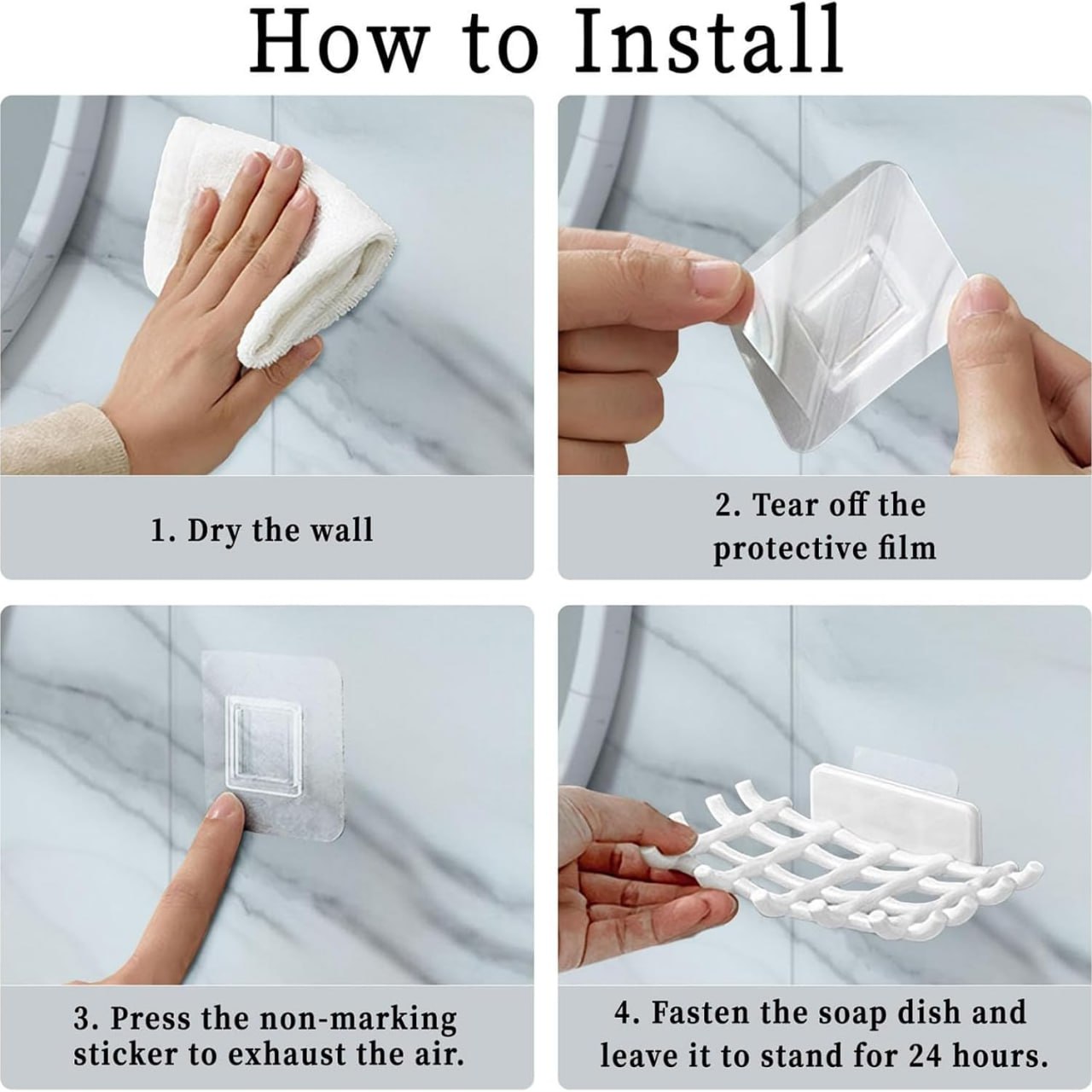 How to Install

1. Dry the wall

2. Tear off the protective film

3. Press the non-marking sticker to exhaust the air.

4. Fasten the soap dish and leave it to stand for 24 hours.