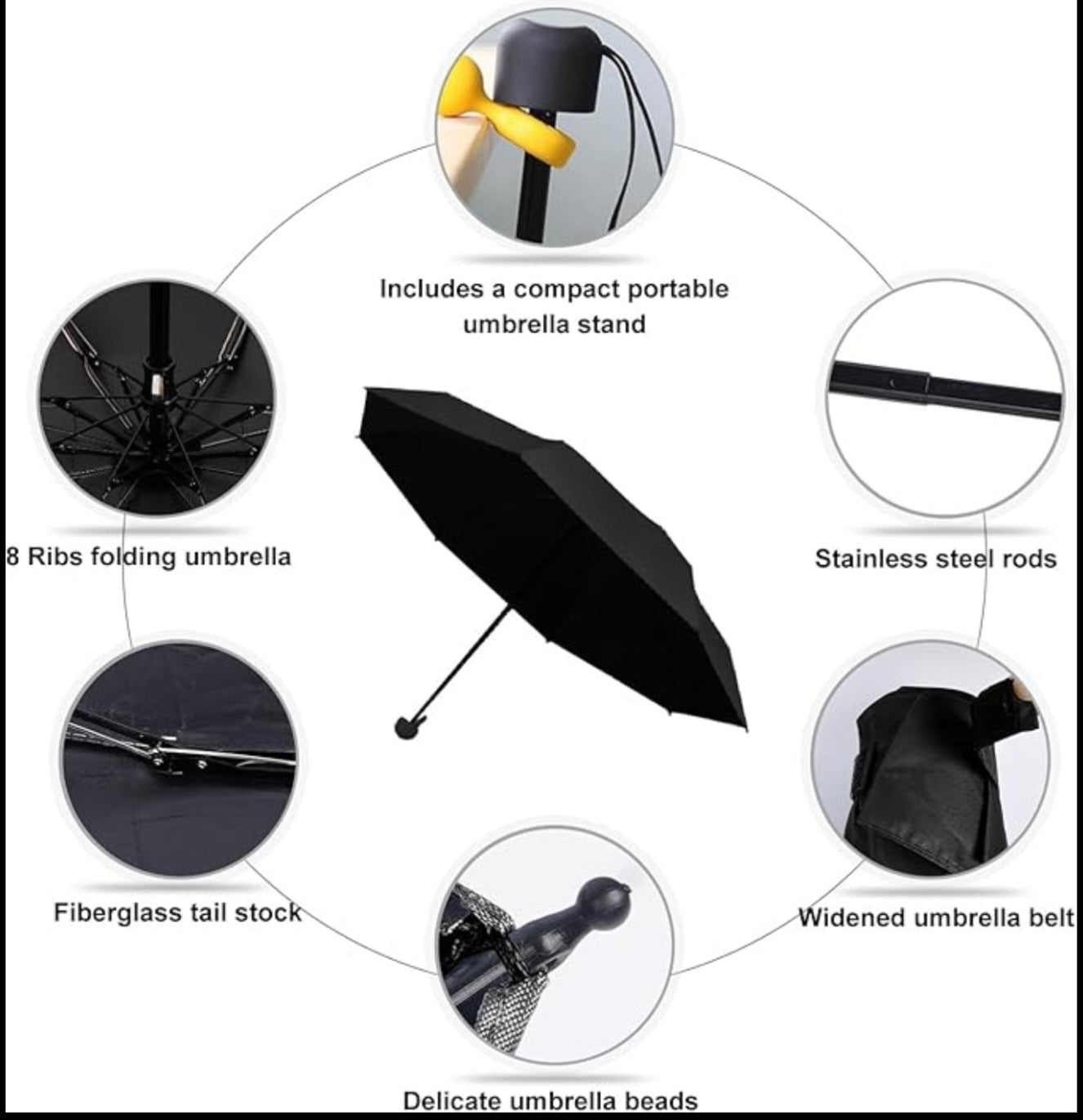 Includes a compact portable umbrella stand

8 Ribs folding umbrella

Stainless steel rods

Fiberglass tail stock

Widened umbrella belt

Delicate umbrella beads