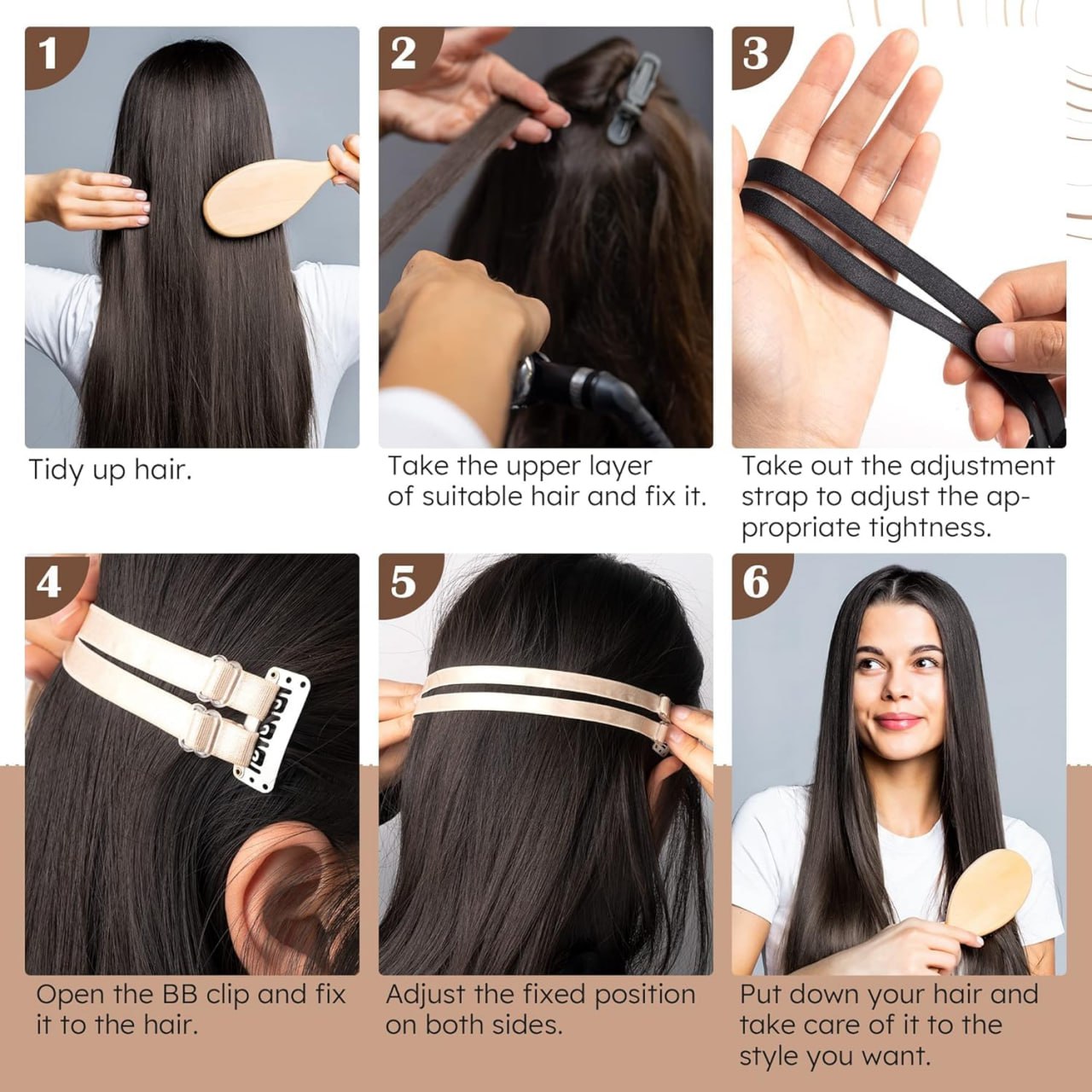 1

Tidy up hair.

2

Take the upper layer of suitable hair and fix it.

3

Take out the adjustment strap to adjust the appropriate tightness.

4

Open the BB clip and fix it to the hair.

5

Adjust the fixed position on both sides.

6

Put down your hair and take care of it to the style you want.