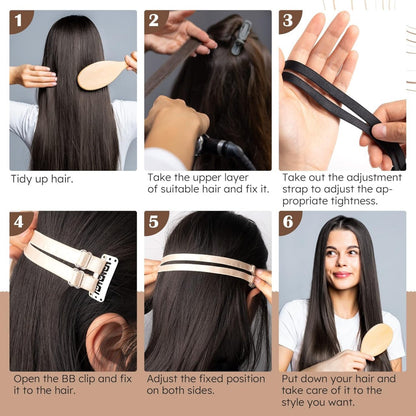 1

Tidy up hair.

2

Take the upper layer of suitable hair and fix it.

3

Take out the adjustment strap to adjust the appropriate tightness.

4

Open the BB clip and fix it to the hair.

5

Adjust the fixed position on both sides.

6

Put down your hair and take care of it to the style you want.