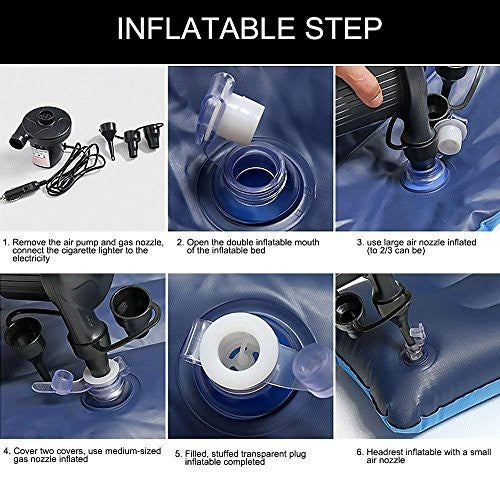 INFLATABLE STEP

1. Remove the air pump and gas nozzle, connect the cigarette lighter to the electricity

2. Open the double inflatable mouth of the inflatable bed

3. use large air nozzle inflated (to 2/3 can be)

4. Cover two covers, use medium-sized gas nozzle inflated

5. Filled, stuffed transparent plug inflatable completed

6. Headrest inflatable with a small air nozzle