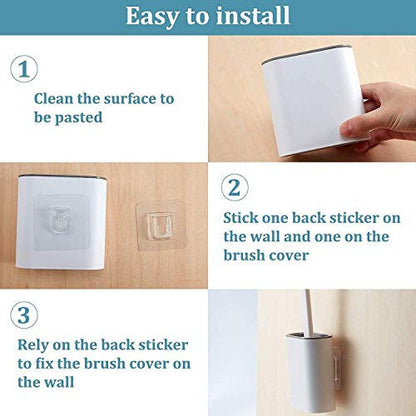 Easy to install

1

Clean the surface to be pasted

2

Stick one back sticker on the wall and one on the brush cover

3

Rely on the back sticker to fix the brush cover on the wall