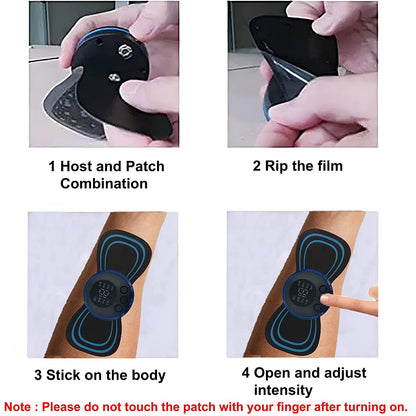 1 Host and Patch Combination

2 Rip the film

3 Stick on the body

4 Open and adjust intensity

Note : Please do not touch the patch with your finger after turning on.