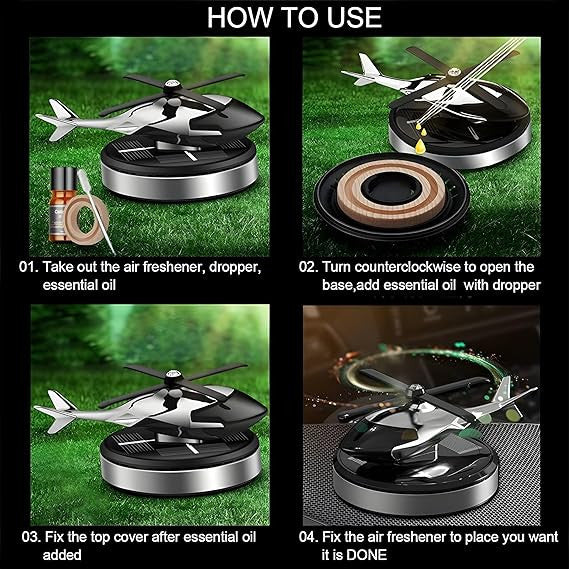 HOW TO USE

01. Take out the air freshener, dropper, essential oil

02. Turn counterclockwise to open the base,add essential oil with dropper

03. Fix the top cover after essential oil added

04. Fix the air freshener to place you want it is DONE