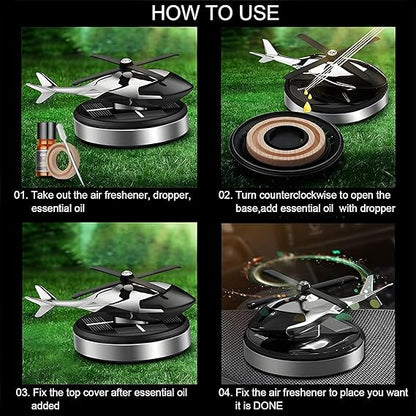 HOW TO USE

01. Take out the air freshener, dropper, essential oil

02. Turn counterclockwise to open the base,add essential oil  with dropper

03. Fix the top cover after essential oil added

04. Fix the air freshener to place you want it is DONE