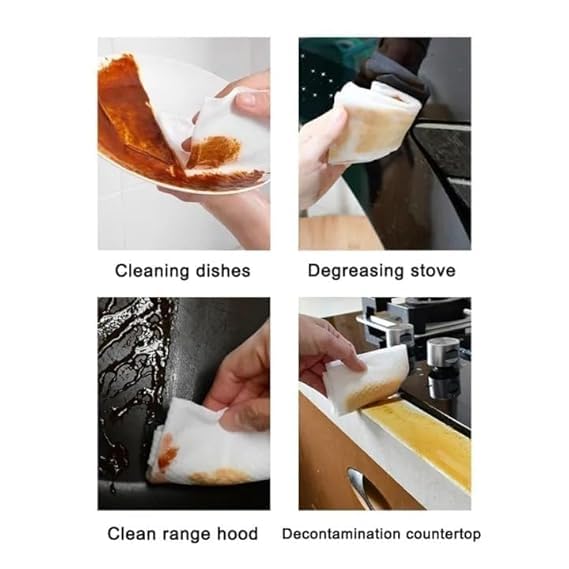 Cleaning dishes

Degreasing stove

Clean range hood

Decontamination countertop