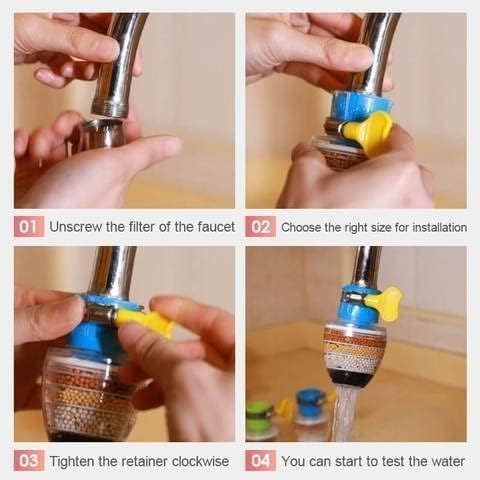 01 Unscrew the filter of the faucet

02 Choose the right size for installation

03 Tighten the retainer clockwise

04 You can start to test the water