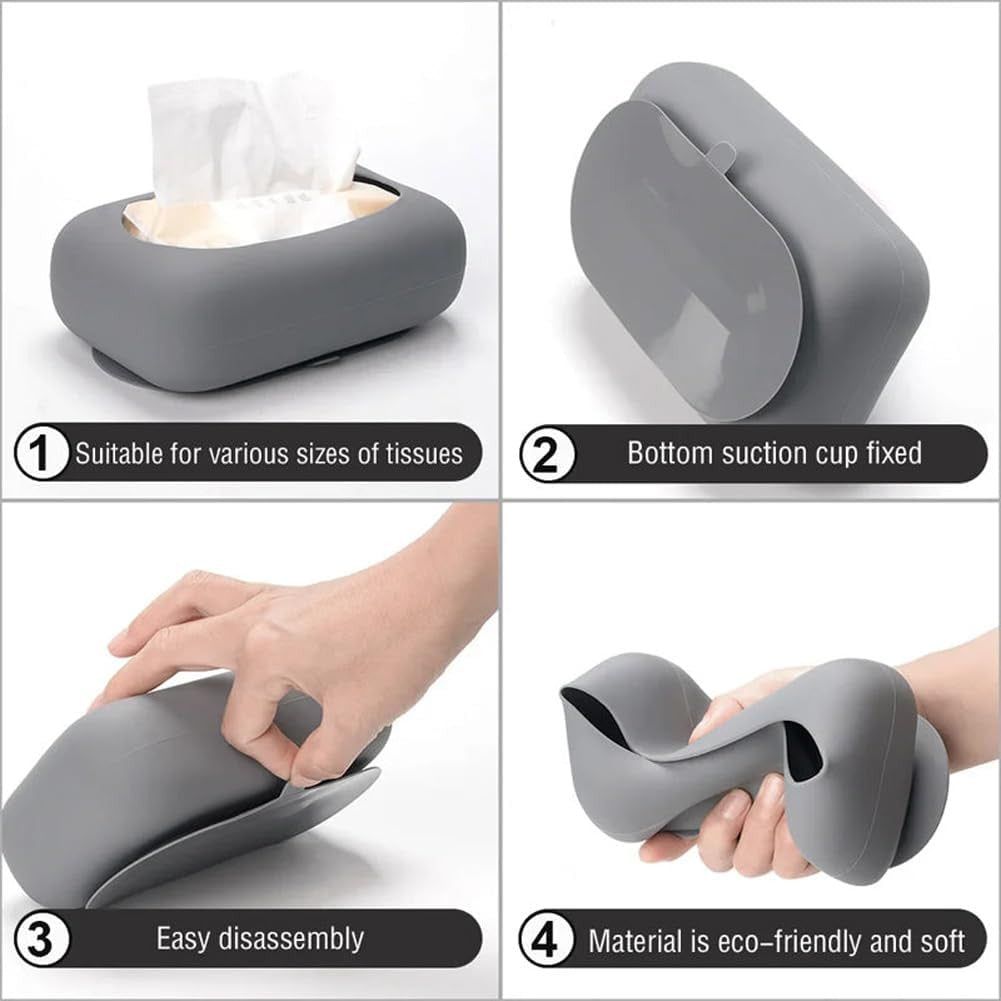 1 Suitable for various sizes of tissues

2 Bottom suction cup fixed

3 Easy disassembly

4 Material is eco-friendly and soft