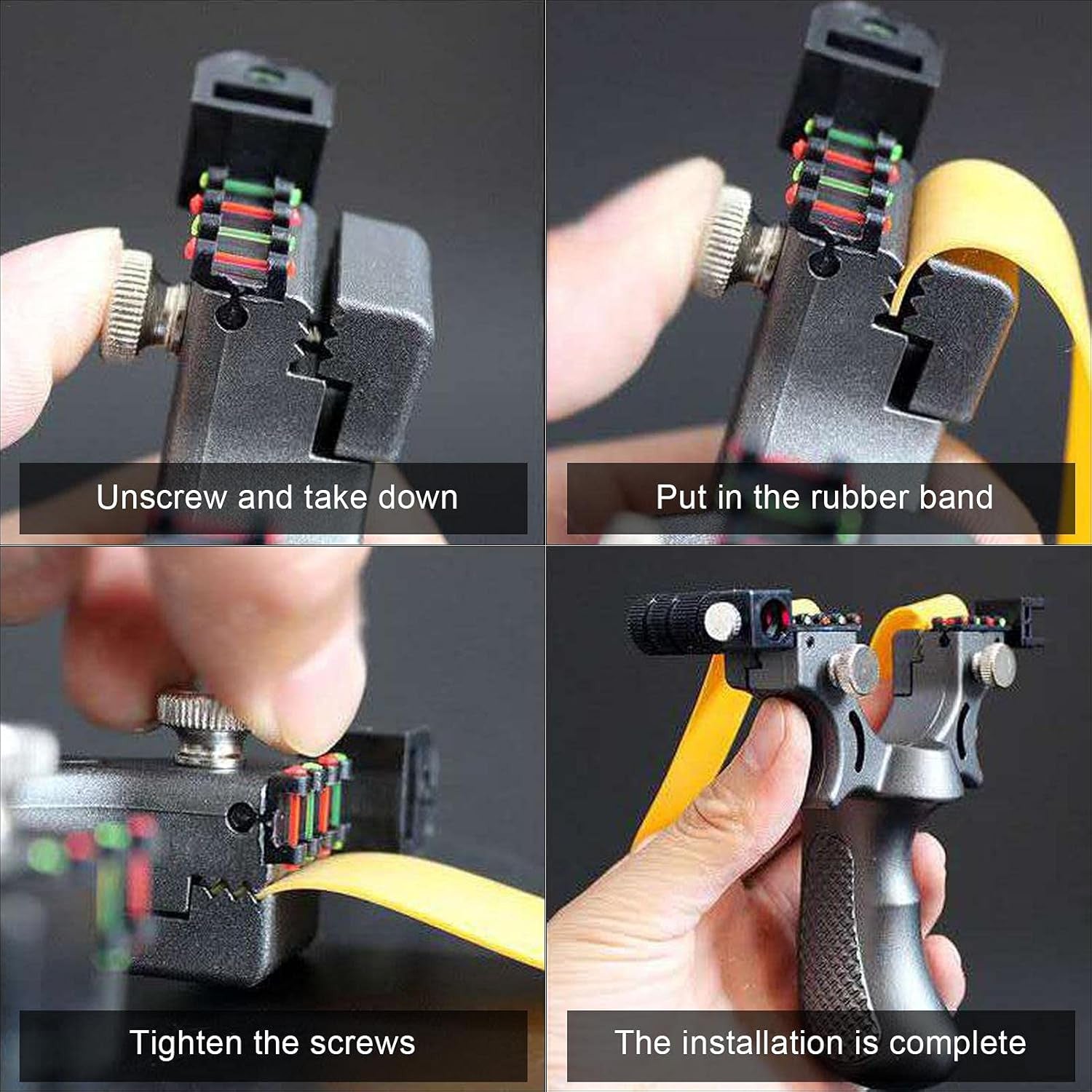 Unscrew and take down

Put in the rubber band

Tighten the screws

The installation is complete