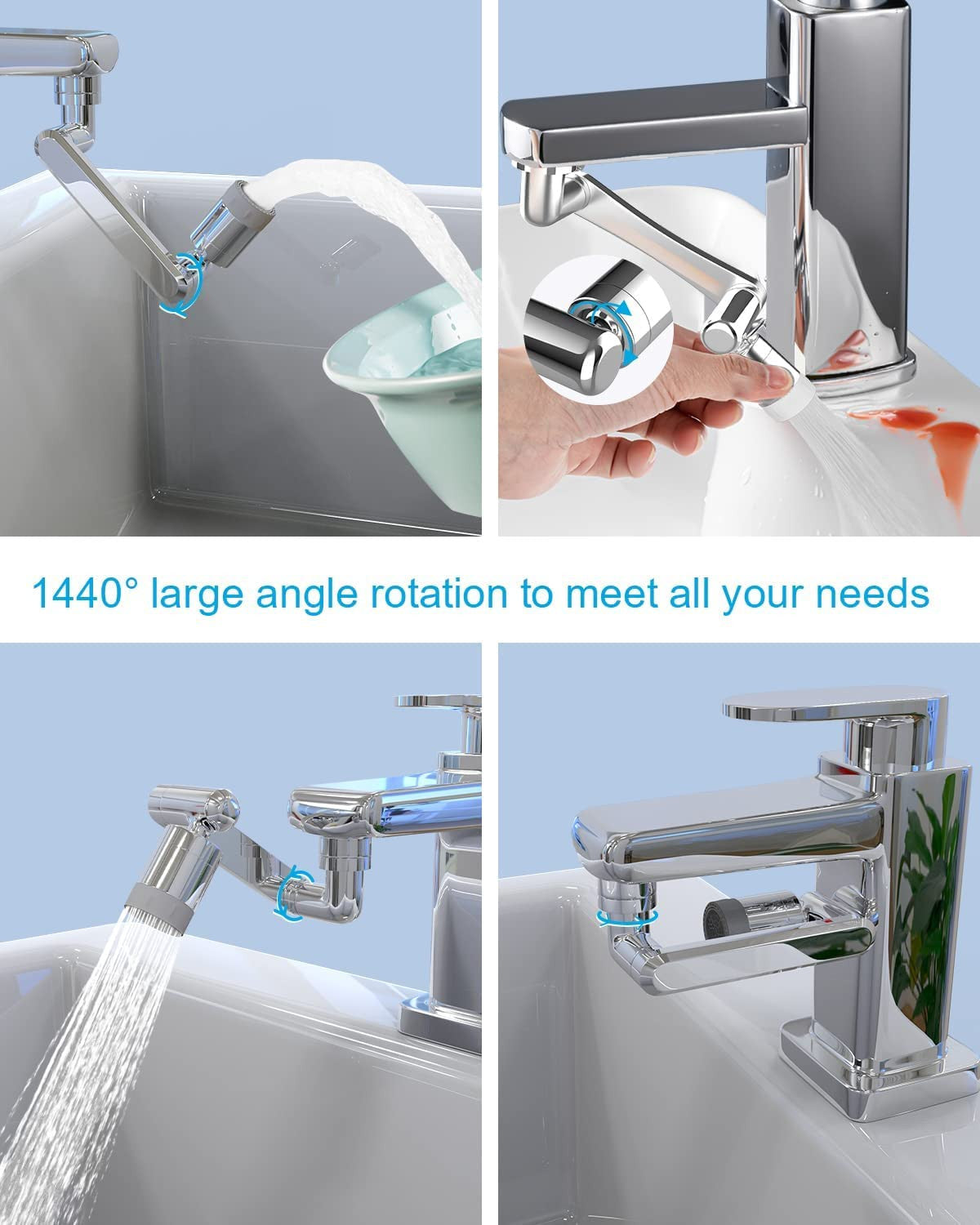 1440° large angle rotation to meet all your needs