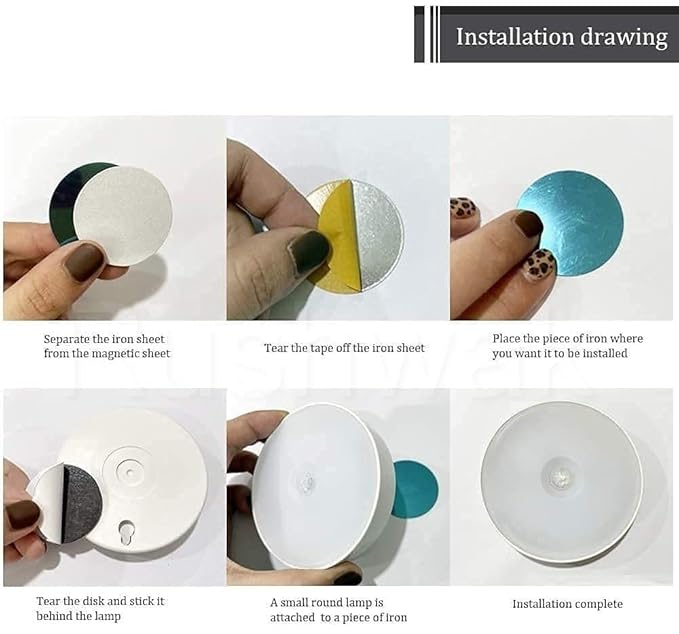 Installation drawing

Separate the iron sheet from the magnetic sheet

Tear the tape off the iron sheet

Place the piece of iron where you want it to be installed

Tear the disk and stick it behind the lamp

A small round lamp is attached to a piece of iron

Installation complete