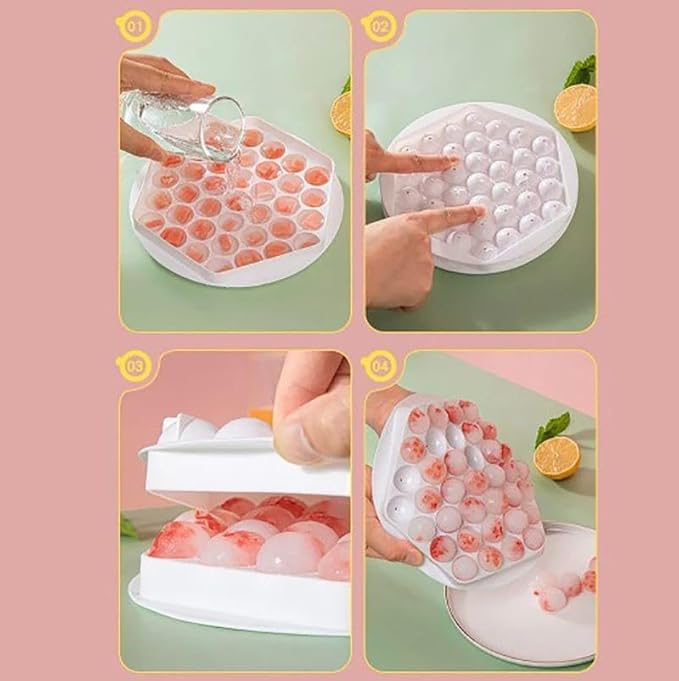 01

02

03

04