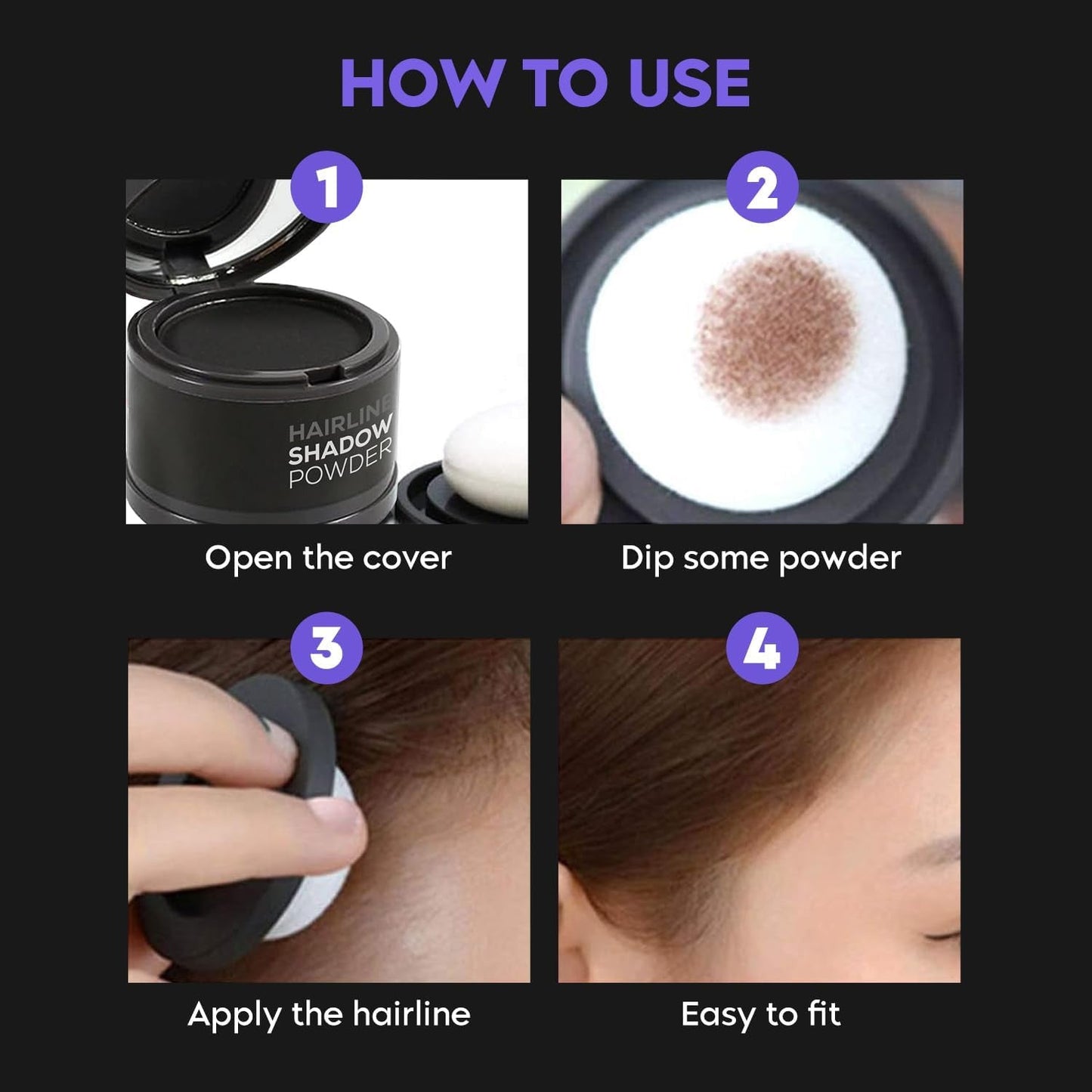 HOW TO USE

1

HAIRLINE
SHADOW
POWDER

Open the cover

2

Dip some powder

3

Apply the hairline

4

Easy to fit