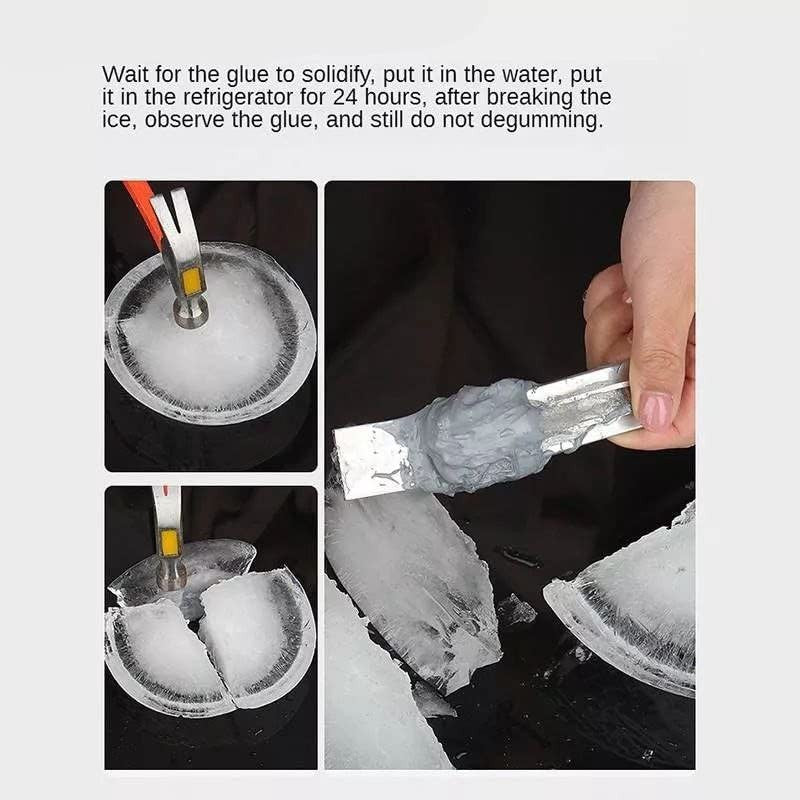 Wait for the glue to solidify, put it in the water, put it in the refrigerator for 24 hours, after breaking the ice, observe the glue, and still do not degumming.