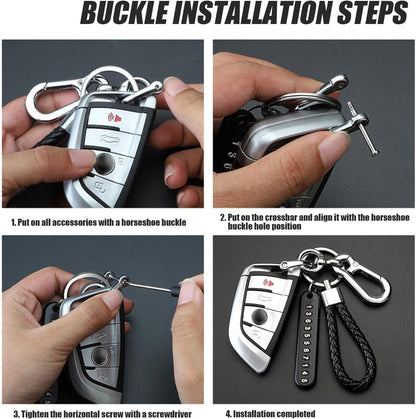 BUCKLE INSTALLATION STEPS

1. Put on all accessories with a horseshoe buckle

2. Put on the crossbar and align it with the horseshoe buckle hole position

3. Tighten the horizontal screw with a screwdriver

4. Installation completed

13035567145