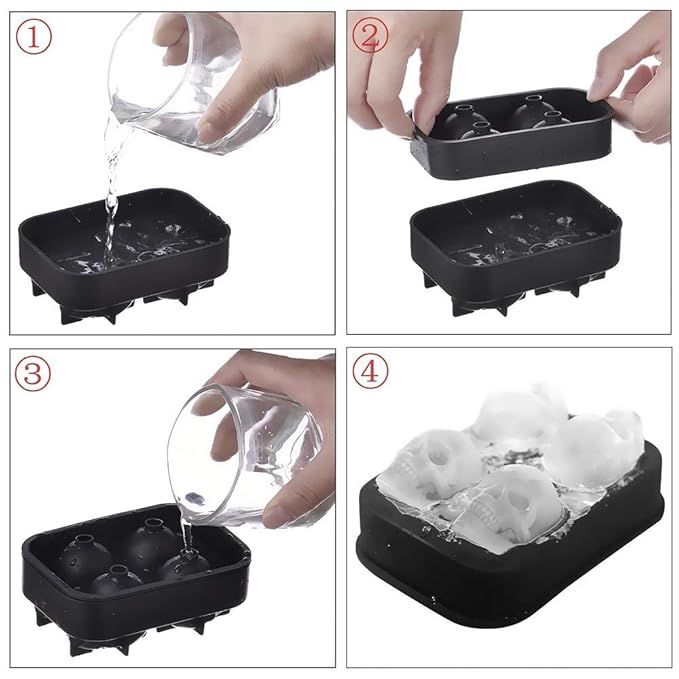 ①
②
③
④