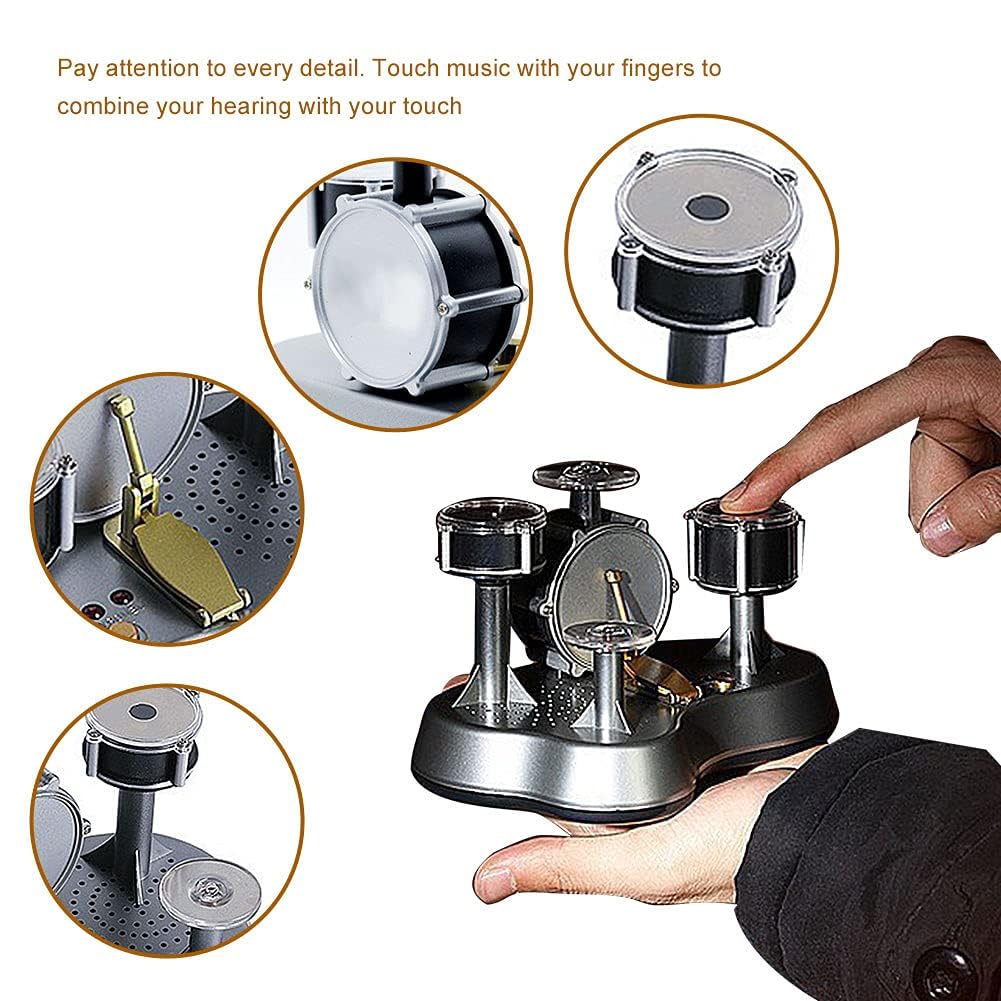 Pay attention to every detail. Touch music with your fingers to combine your hearing with your touch