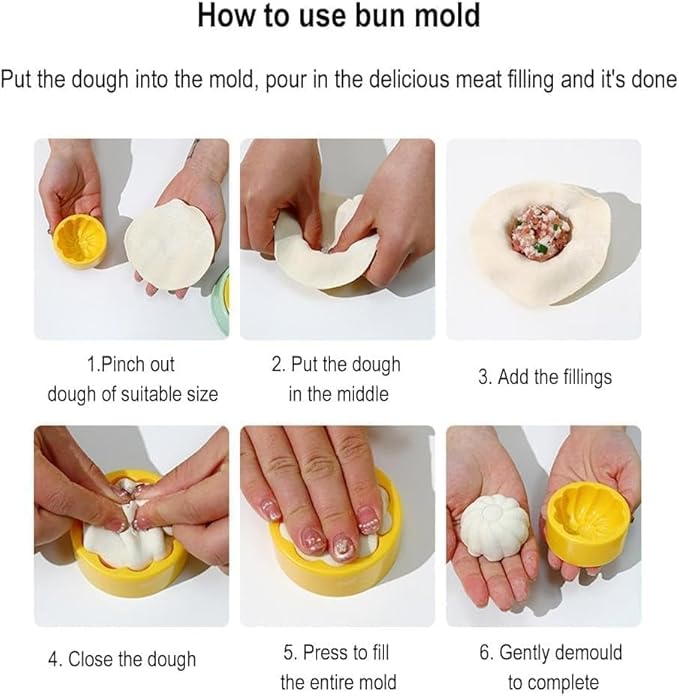 How to use bun mold

Put the dough into the mold, pour in the delicious meat filling and it's done

1.Pinch out dough of suitable size

2. Put the dough in the middle

3. Add the fillings

4. Close the dough

5. Press to fill the entire mold

6. Gently demould to complete