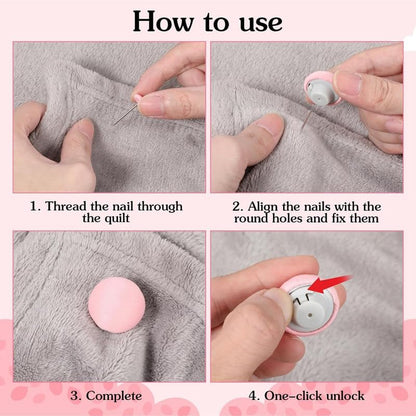 How to use

1. Thread the nail through the quilt

2. Align the nails with the round holes and fix them

3. Complete

4. One-click unlock