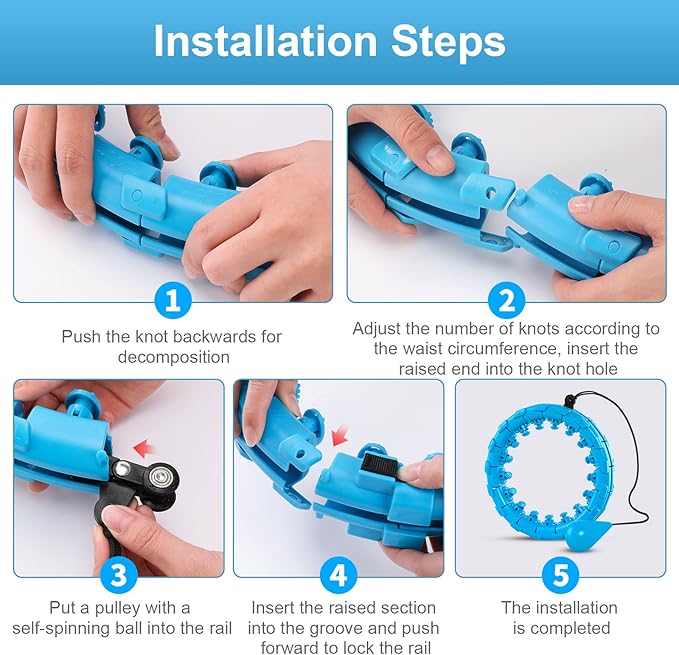 Installation Steps

1
Push the knot backwards for decomposition

2
Adjust the number of knots according to the waist circumference, insert the raised end into the knot hole

3
Put a pulley with a self-spinning ball into the rail

4
Insert the raised section into the groove and push forward to lock the rail

5
The installation is completed