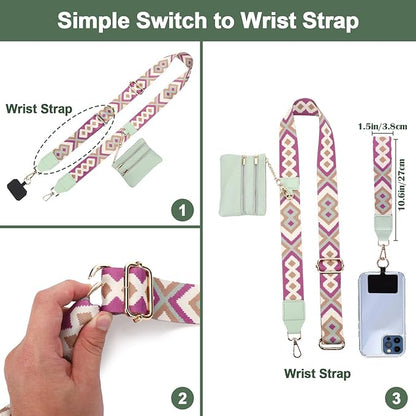 Simple Switch to Wrist Strap

Wrist Strap

1

2

1.5in/3.8cm

10.6in/27cm

Wrist Strap

3