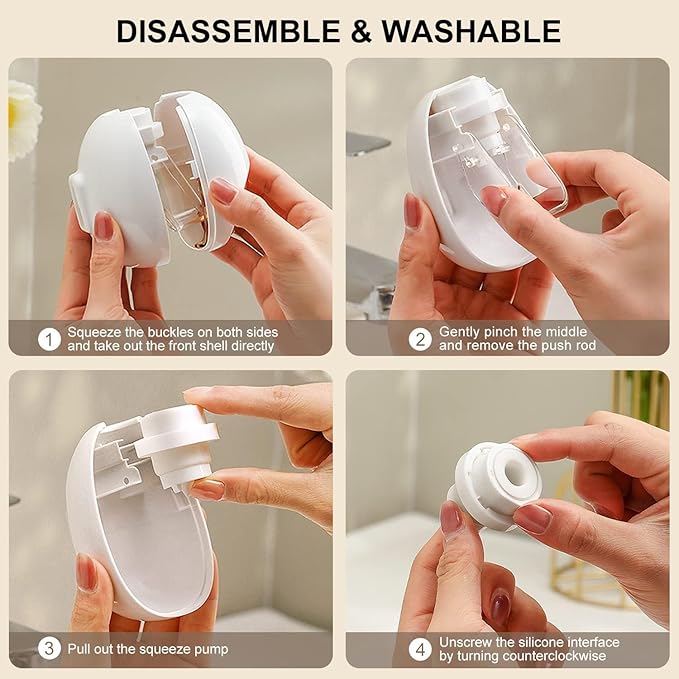 DISASSEMBLE & WASHABLE

1 Squeeze the buckles on both sides and take out the front shell directly

2 Gently pinch the middle and remove the push rod

3 Pull out the squeeze pump

4 Unscrew the silicone interface by turning counterclockwise