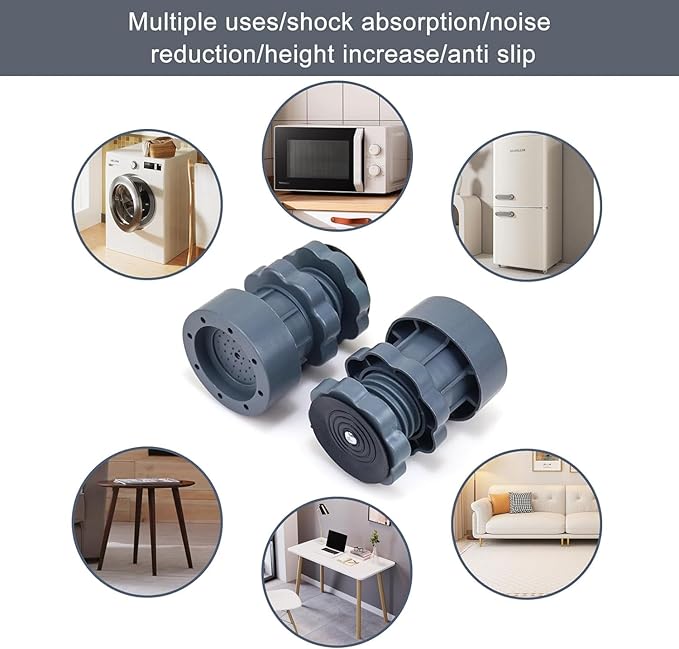 Multiple uses/shock absorption/noise reduction/height increase/anti slip