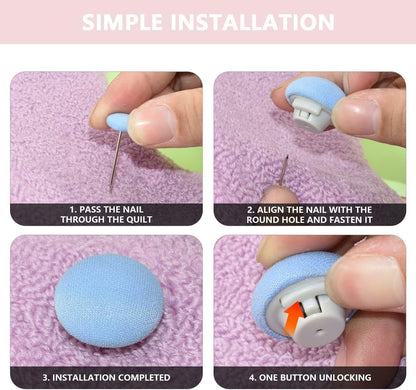 SIMPLE INSTALLATION

1. PASS THE NAIL THROUGH THE QUILT

2. ALIGN THE NAIL WITH THE ROUND HOLE AND FASTEN IT

3. INSTALLATION COMPLETED

4. ONE BUTTON UNLOCKING