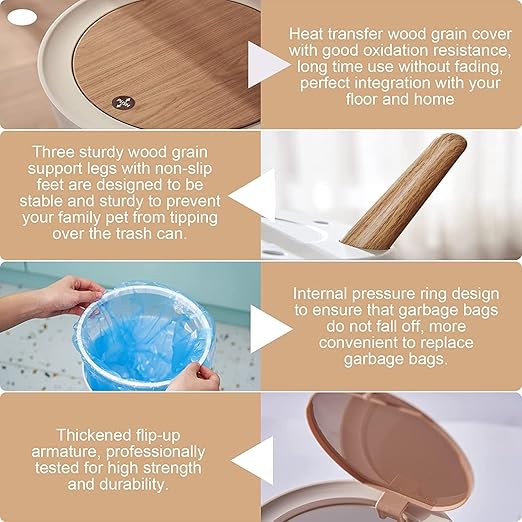 Heat transfer wood grain cover with good oxidation resistance, long time use without fading, perfect integration with your floor and home

Three sturdy wood grain support legs with non-slip feet are designed to be stable and sturdy to prevent your family pet from tipping over the trash can.

Internal pressure ring design to ensure that garbage bags do not fall off, more convenient to replace garbage bags.

Thickened flip-up armature, professionally tested for high strength and durability.