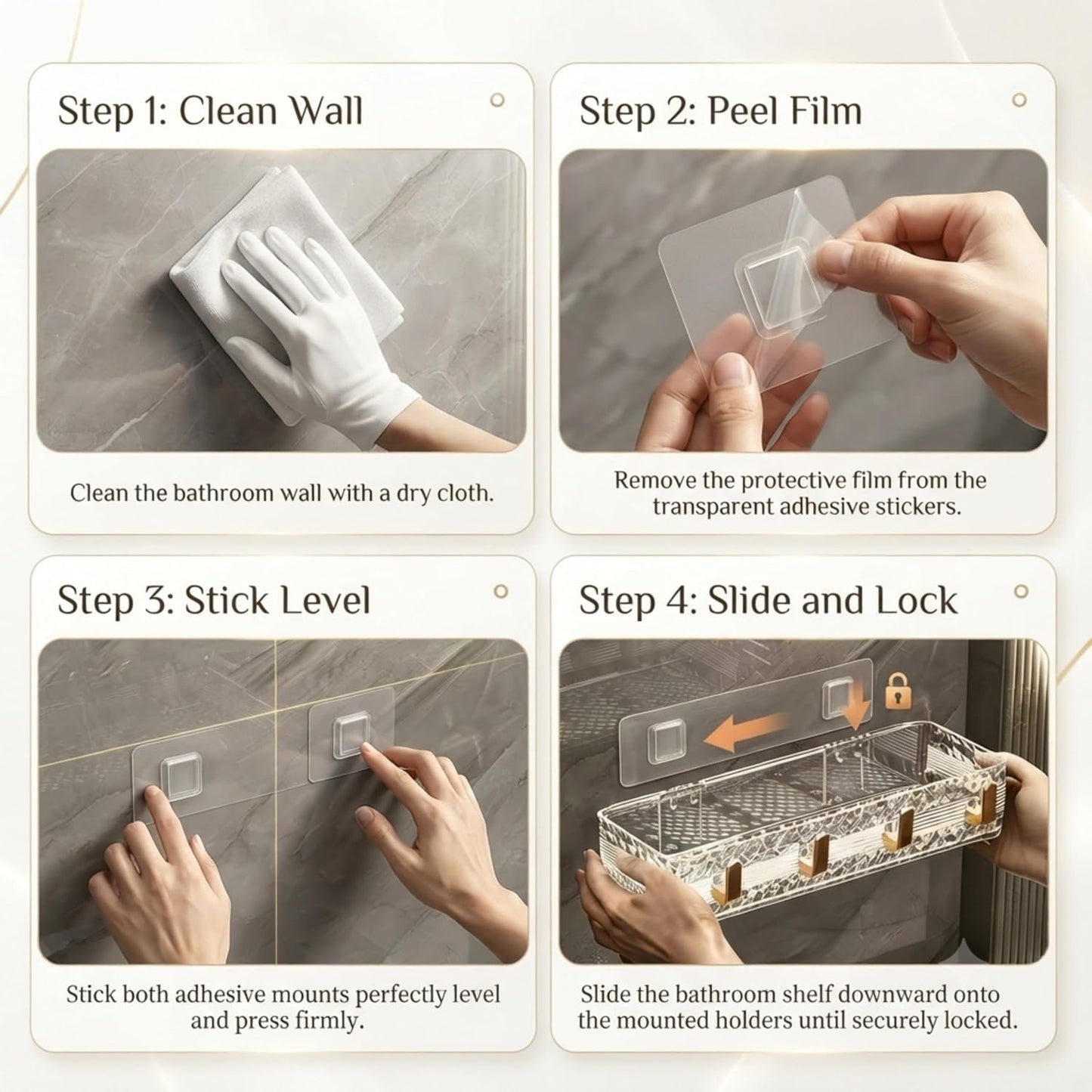 Step 1: Clean Wall

Clean the bathroom wall with a dry cloth.

Step 2: Peel Film

Remove the protective film from the transparent adhesive stickers.

Step 3: Stick Level

Stick both adhesive mounts perfectly level and press firmly.

Step 4: Slide and Lock

Slide the bathroom shelf downward onto the mounted holders until securely locked.