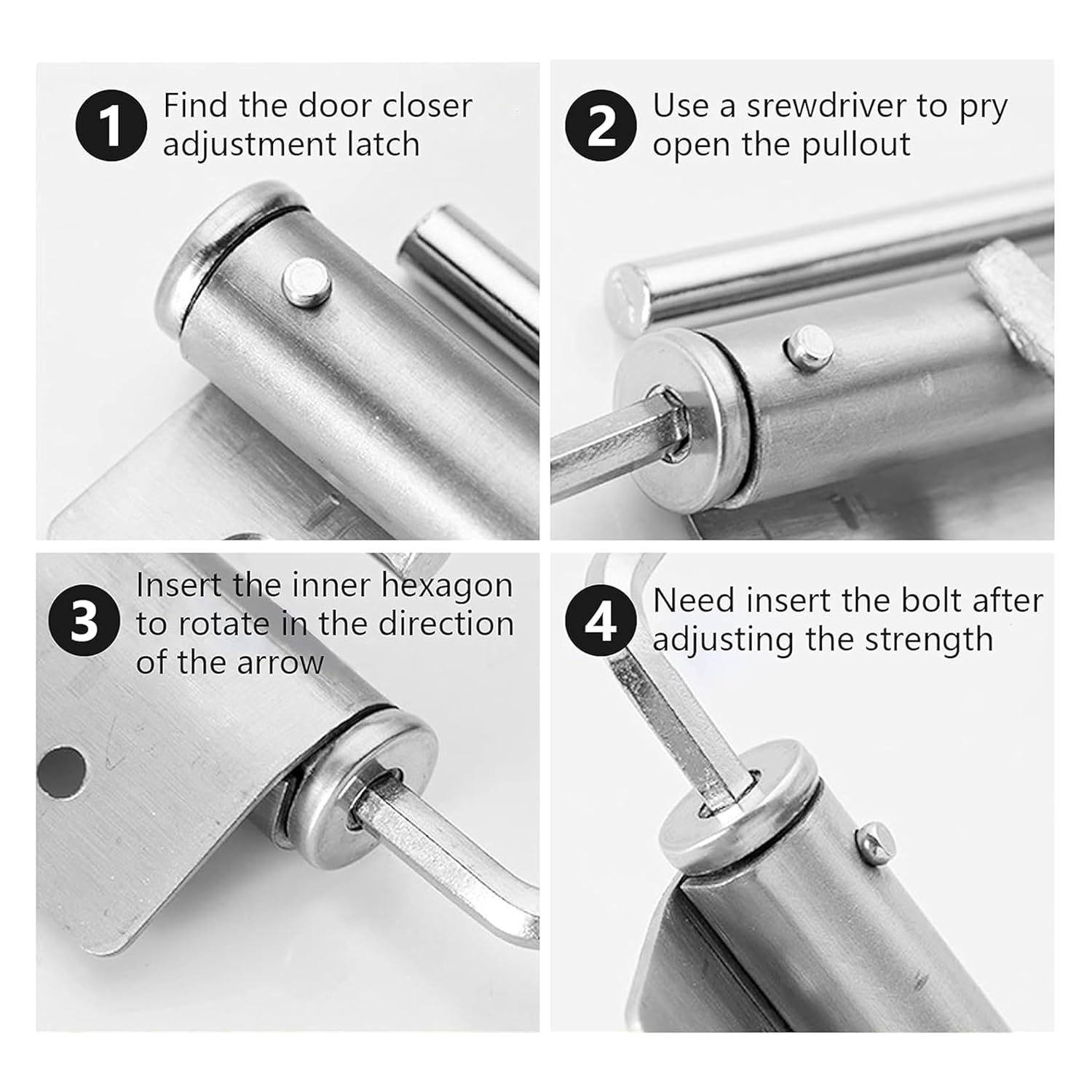 1 Find the door closer adjustment latch

2 Use a srewdriver to pry open the pullout

3 Insert the inner hexagon to rotate in the direction of the arrow

4 Need insert the bolt after adjusting the strength