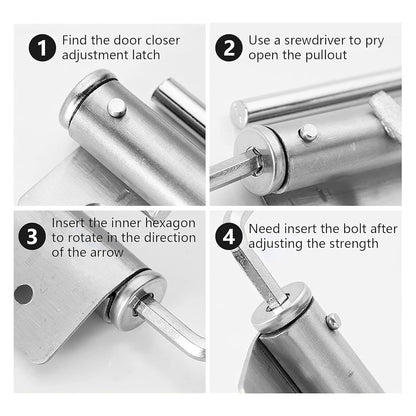 1 Find the door closer adjustment latch

2 Use a srewdriver to pry open the pullout

3 Insert the inner hexagon to rotate in the direction of the arrow

4 Need insert the bolt after adjusting the strength