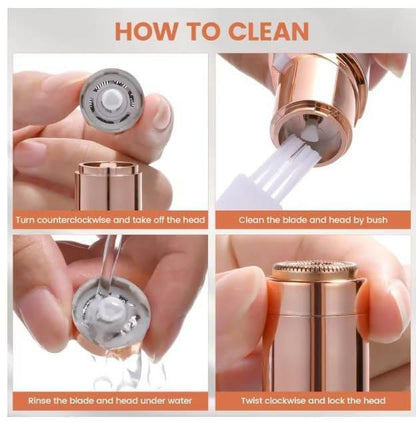 HOW TO CLEAN

Turn counterclockwise and take off the head

Clean the blade and head by bush

Rinse the blade and head under water

Twist clockwise and lock the head