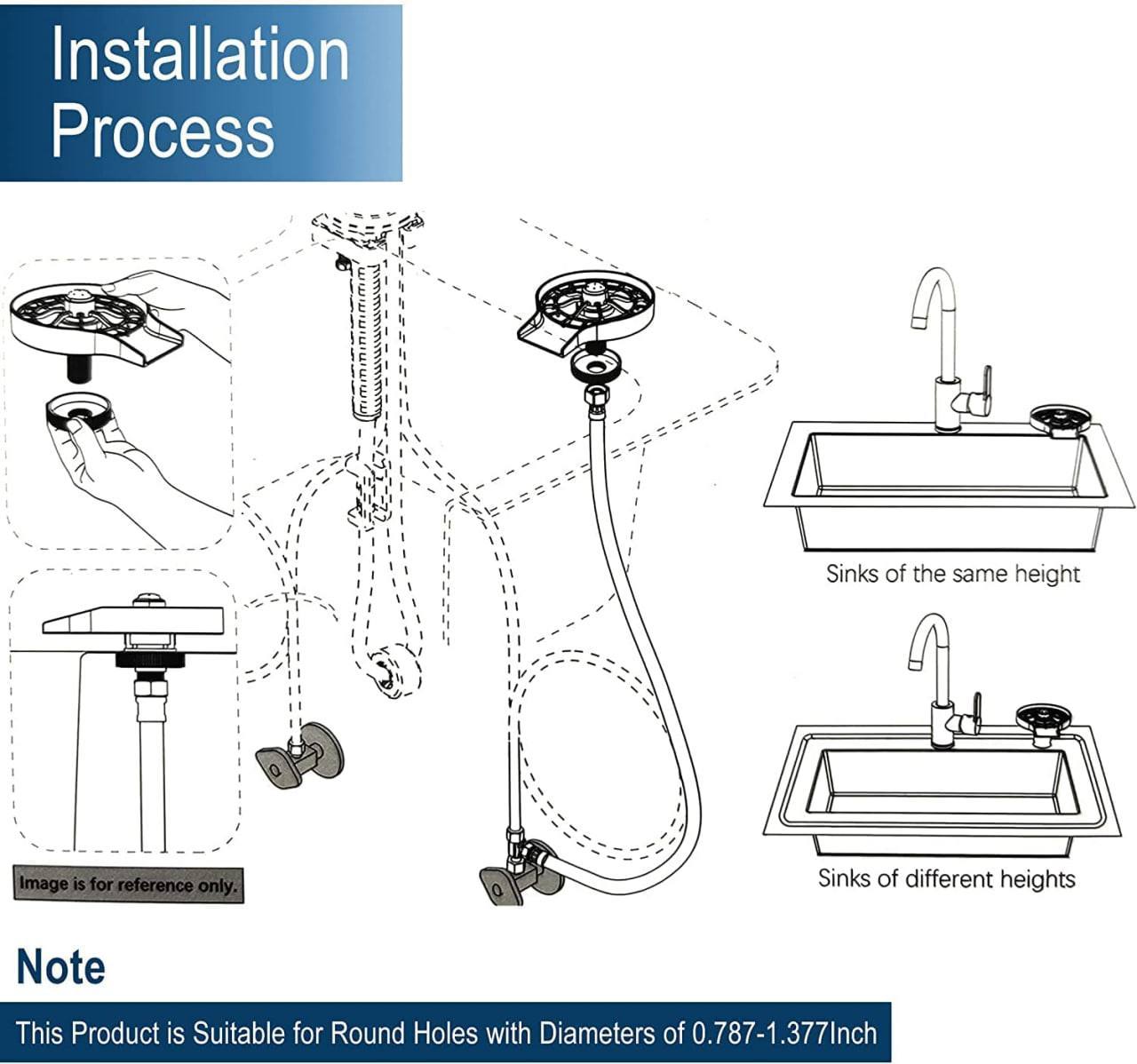 Installation Process

Image is for reference only.

Sinks of the same height

Sinks of different heights

Note

This Product is Suitable for Round Holes with Diameters of 0.787-1.377Inch